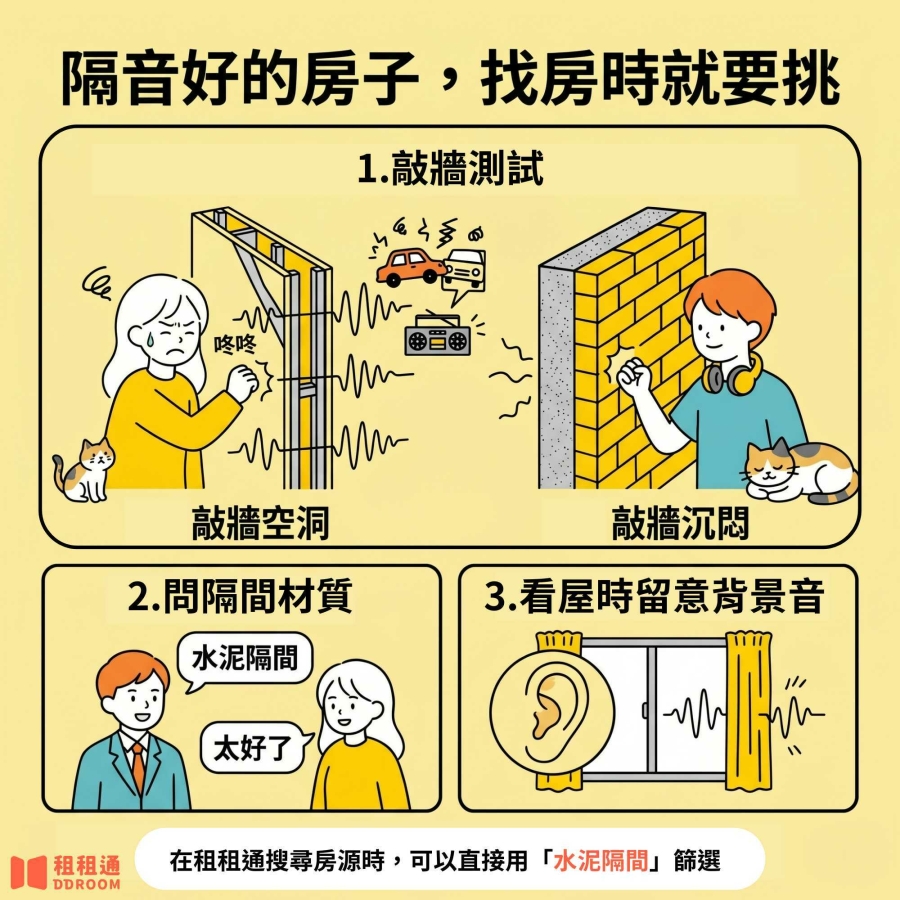 隔音好的房子，找房時就要挑

1.敲牆測試

咚咚

敲牆空洞

敲牆沉悶

2.問隔間材質

水泥隔間

太好了

3.看屋時留意背景音

租租通
DDROOM

在租租通搜尋房源時，可以直接用「水泥隔間」篩選